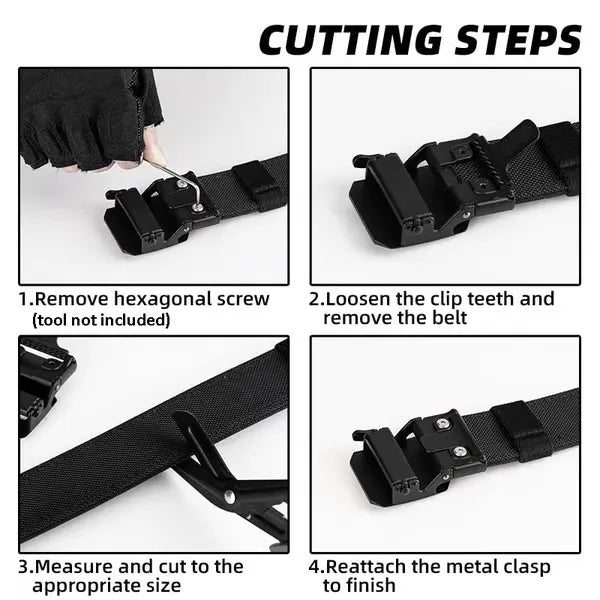 CUTTING STEPS

1.Remove hexagonal screw
(tool not included)

2.Loosen the clip teeth and remove the belt

3.Measure and cut to the appropriate size

4.Reattach the metal clasp to finish