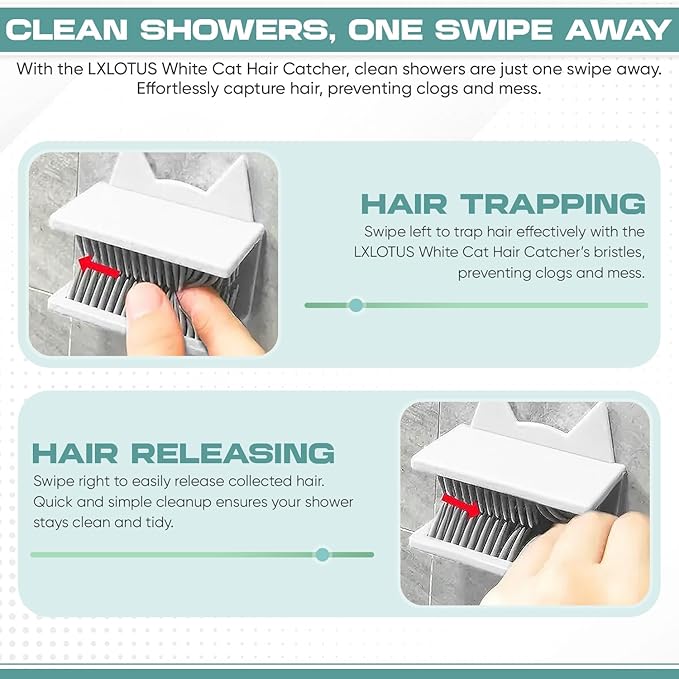 CLEAN SHOWERS, ONE SWIPE AWAY

With the LXLOTUS White Cat Hair Catcher, clean showers are just one swipe away. Effortlessly capture hair, preventing clogs and mess.

HAIR TRAPPING

Swipe left to trap hair effectively with the LXLOTUS White Cat Hair Catcher's bristles, preventing clogs and mess.

HAIR RELEASING

Swipe right to easily release collected hair. Quick and simple cleanup ensures your shower stays clean and tidy.