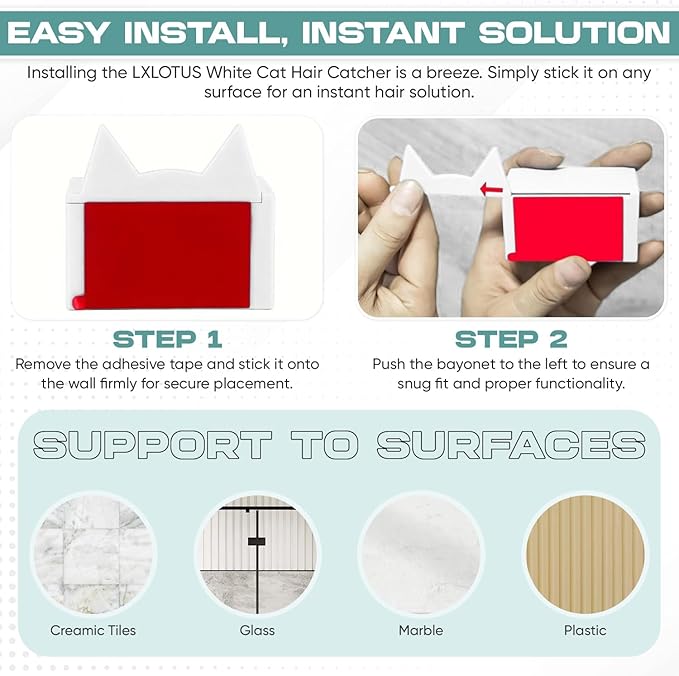 EASY INSTALL, INSTANT SOLUTION

Installing the LXLOTUS White Cat Hair Catcher is a breeze. Simply stick it on any surface for an instant hair solution.

STEP 1
Remove the adhesive tape and stick it onto the wall firmly for secure placement.

STEP 2
Push the bayonet to the left to ensure a snug fit and proper functionality.

SUPPORT TO SURFACES

Creamic Tiles

Glass

Marble

Plastic